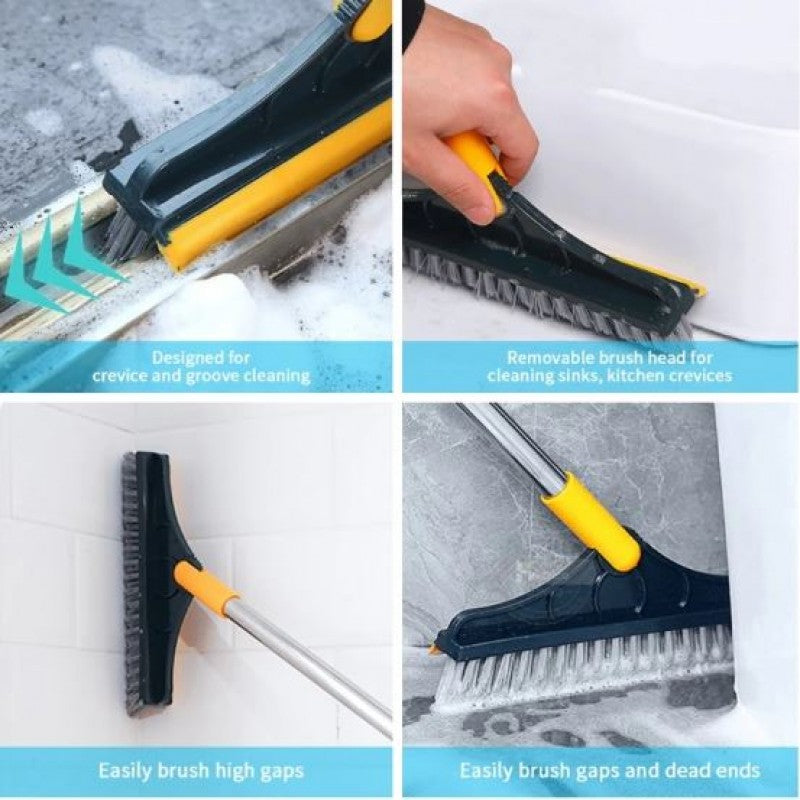 Designed for
crevice and groove cleaning

Removable brush head for
cleaning sinks, kitchen crevices

Easily brush high gaps

Easily brush gaps and dead ends