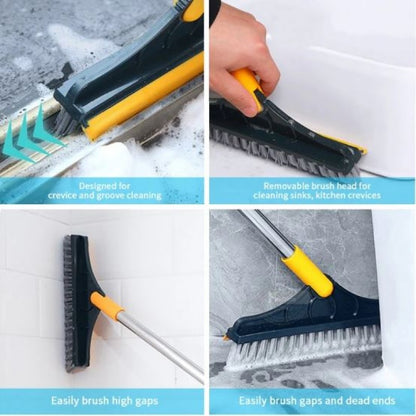 Designed for
crevice and groove cleaning

Removable brush head for
cleaning sinks, kitchen crevices

Easily brush high gaps

Easily brush gaps and dead ends