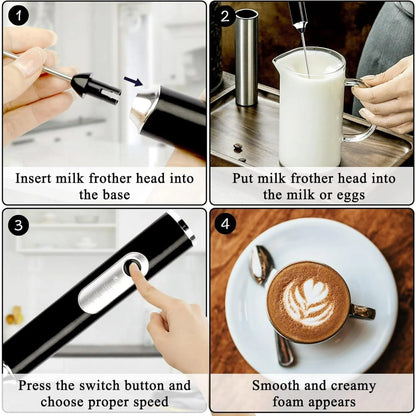 1

Insert milk frother head into the base

2

Put milk frother head into the milk or eggs

3

Press the switch button and choose proper speed

4

Smooth and creamy foam appears