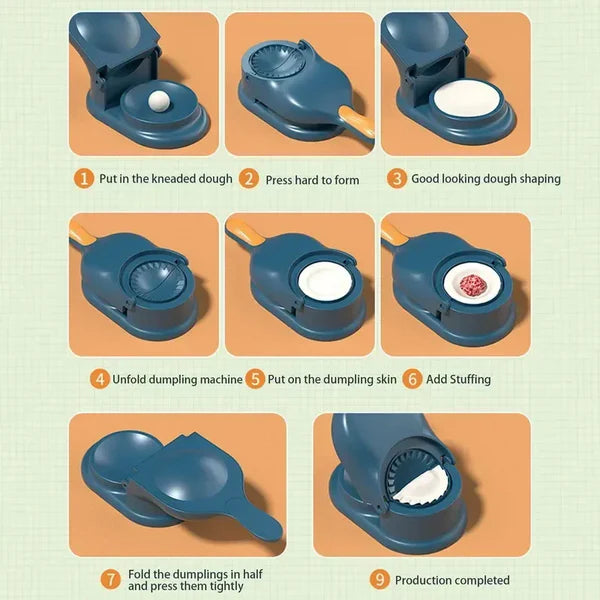 1 Put in the kneaded dough
2 Press hard to form
3 Good looking dough shaping

4 Unfold dumpling machine
5 Put on the dumpling skin
6 Add Stuffing

7 Fold the dumplings in half and press them tightly
9 Production completed